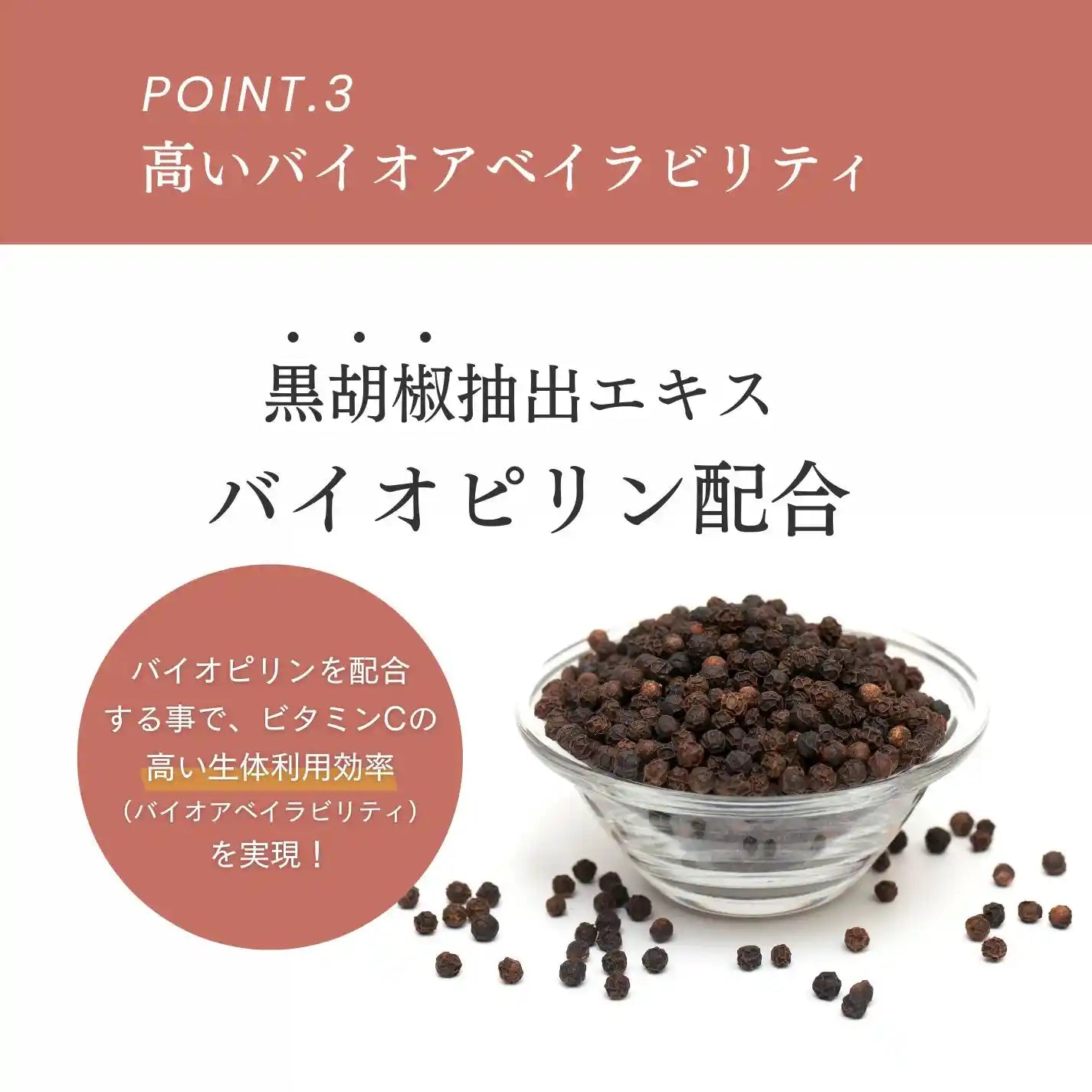 POINT.3
高いバイオアベイラビリティ

黒胡椒抽出エキス
バイオピリン配合

バイオピリンを配合する事で、ビタミンCの高い生体利用効率（バイオアベイラビリティ）を実現！