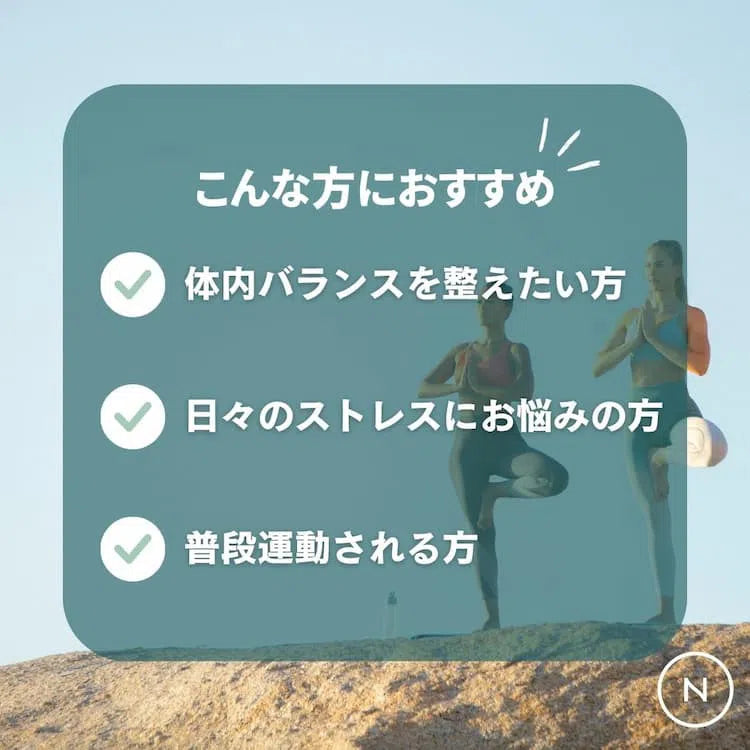 こんな方におすすめ

体内バランスを整えたい方

日々のストレスにお悩みの方

普段運動される方

N